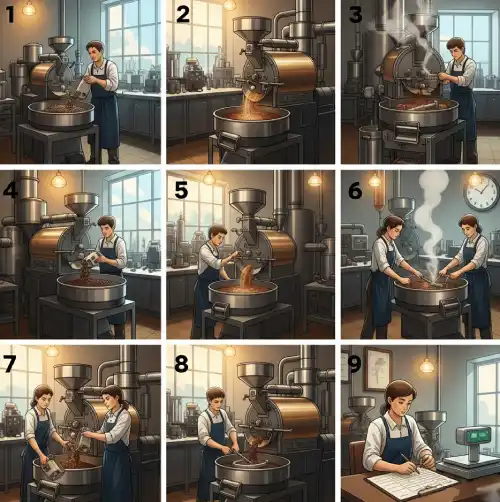 1
2
3
4
5
6
7
8
9