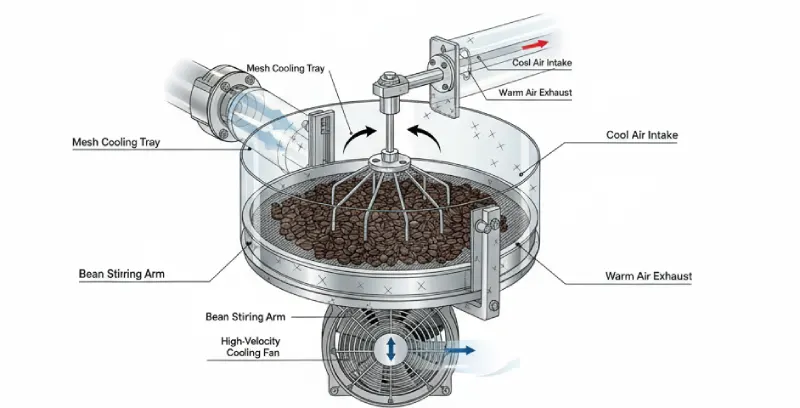 Mesh Cooling Tray
Cosl Air Intake
Warm Air Exhaust
Mesh Cooling Tray
Cool Air Intake
Bean Stirring Arm
Warm Air Exhaust
Bean Stiring Arm
High-Velocity
Cooling Fan