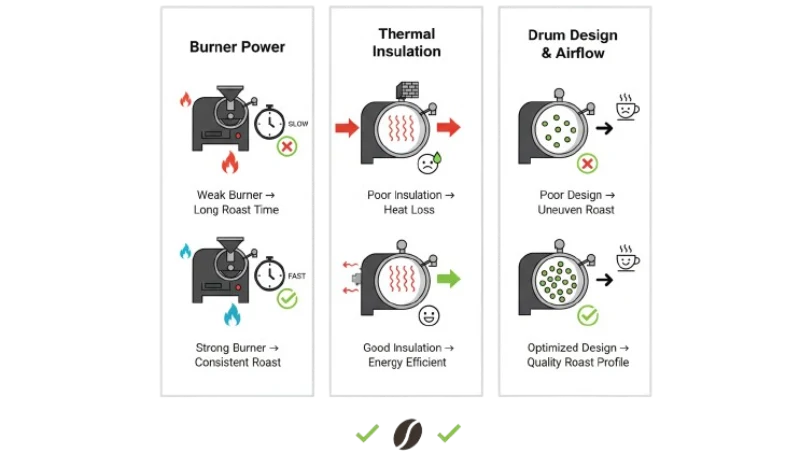 Burner Power

SLOW

Weak Burner → Long Roast Time

FAST

Strong Burner → Consistent Roast

Thermal Insulation

Poor Insulation → Heat Loss

Good Insulation → Energy Efficient

Drum Design & Airflow

Poor Design → Uneuven Roast

Optimized Design → Quality Roast Profile